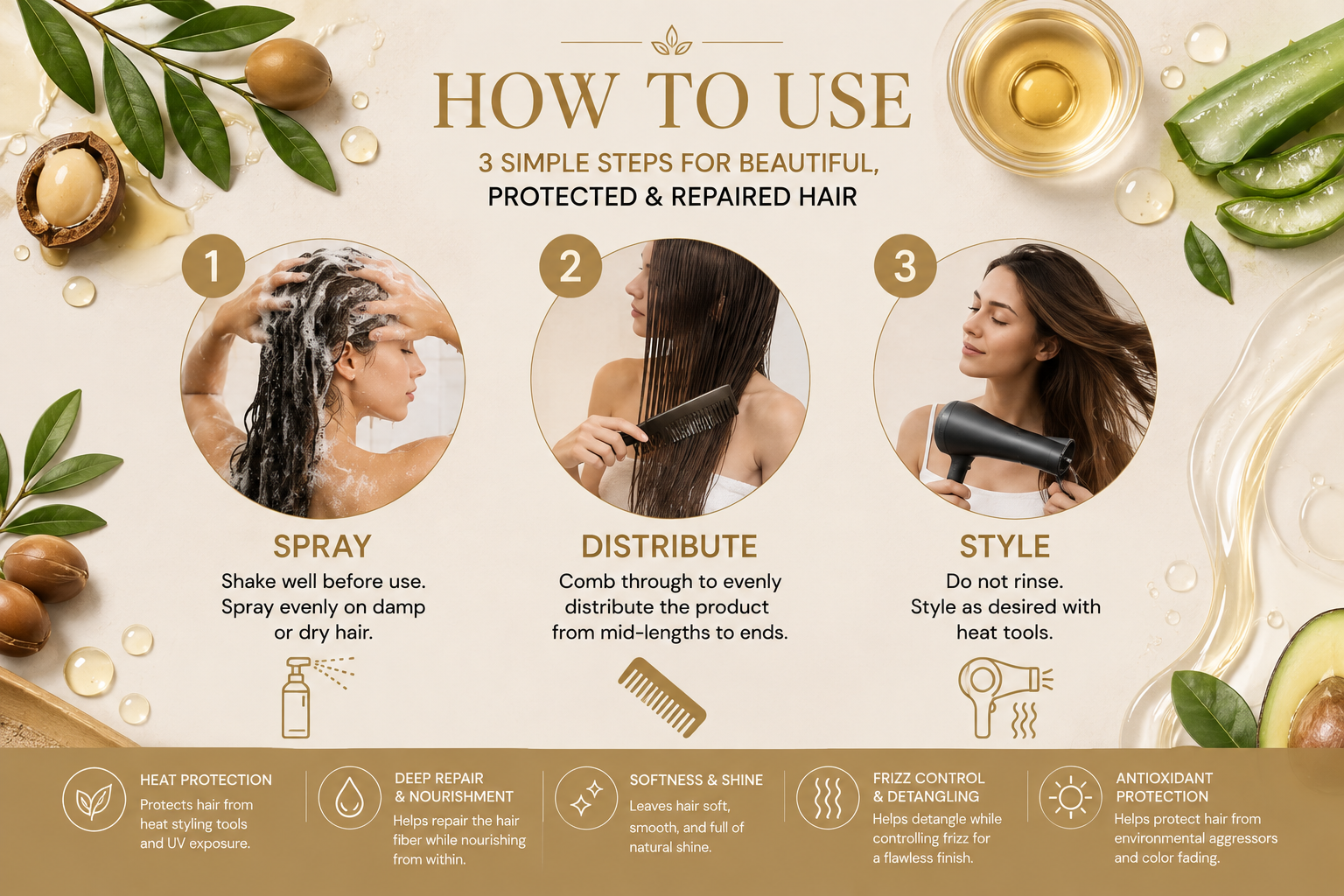 HOW TO USE

3 SIMPLE STEPS FOR BEAUTIFUL, PROTECTED & REPAIRED HAIR

1

SPRAY

Shake well before use. Spray evenly on damp or dry hair.

2

DISTRIBUTE

Comb through to evenly distribute the product from mid-lengths to ends.

3

STYLE

Do not rinse. Style as desired with heat tools.

HEAT PROTECTION
Protects hair from heat styling tools and UV exposure.

DEEP REPAIR & NOURISHMENT
Helps repair the hair fiber while nourishing from within.

SOFTNESS & SHINE
Leaves hair soft, smooth, and full of natural shine.

FRIZZ CONTROL & DETANGLING
Helps detangle while controlling frizz for a flawless finish.

ANTIOXIDANT PROTECTION
Helps protect hair from environmental aggressors and color fading.